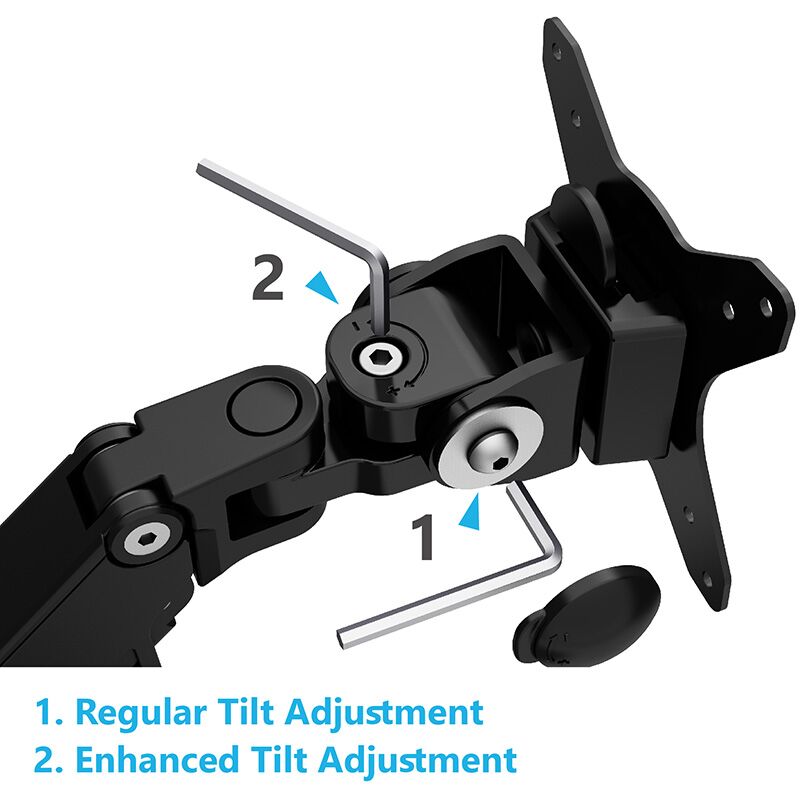 2

1

1. Regular Tilt Adjustment
2. Enhanced Tilt Adjustment